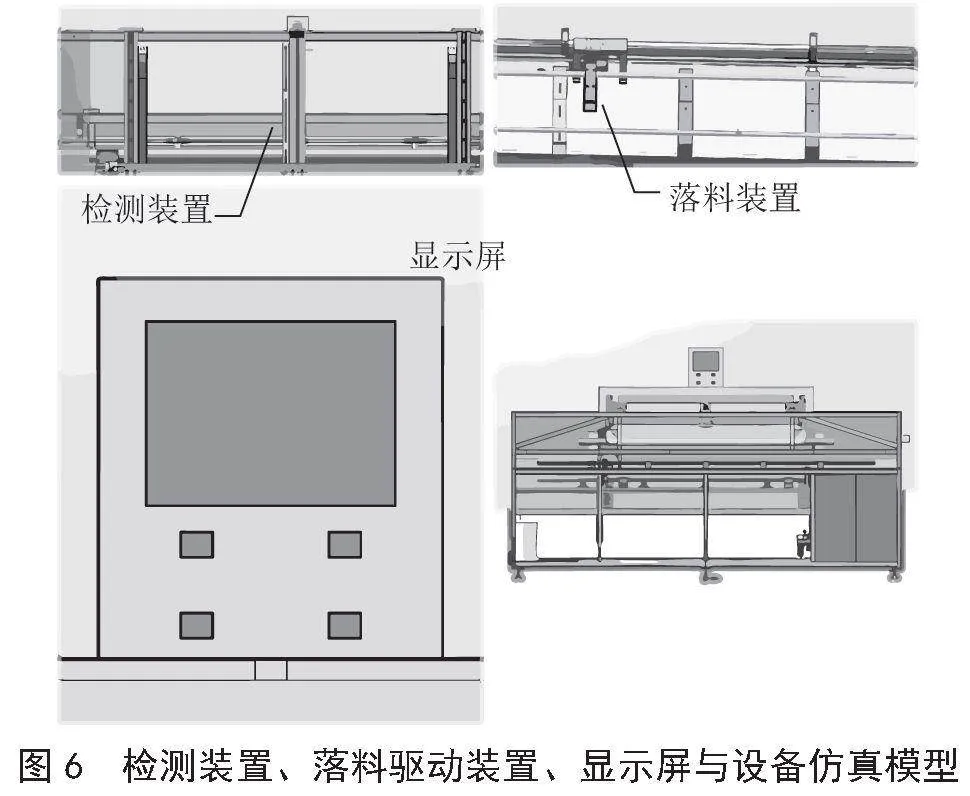 检测装置

落料装置

显示屏

图 6　检测装置、落料驱动装置、显示屏与设备仿真模型